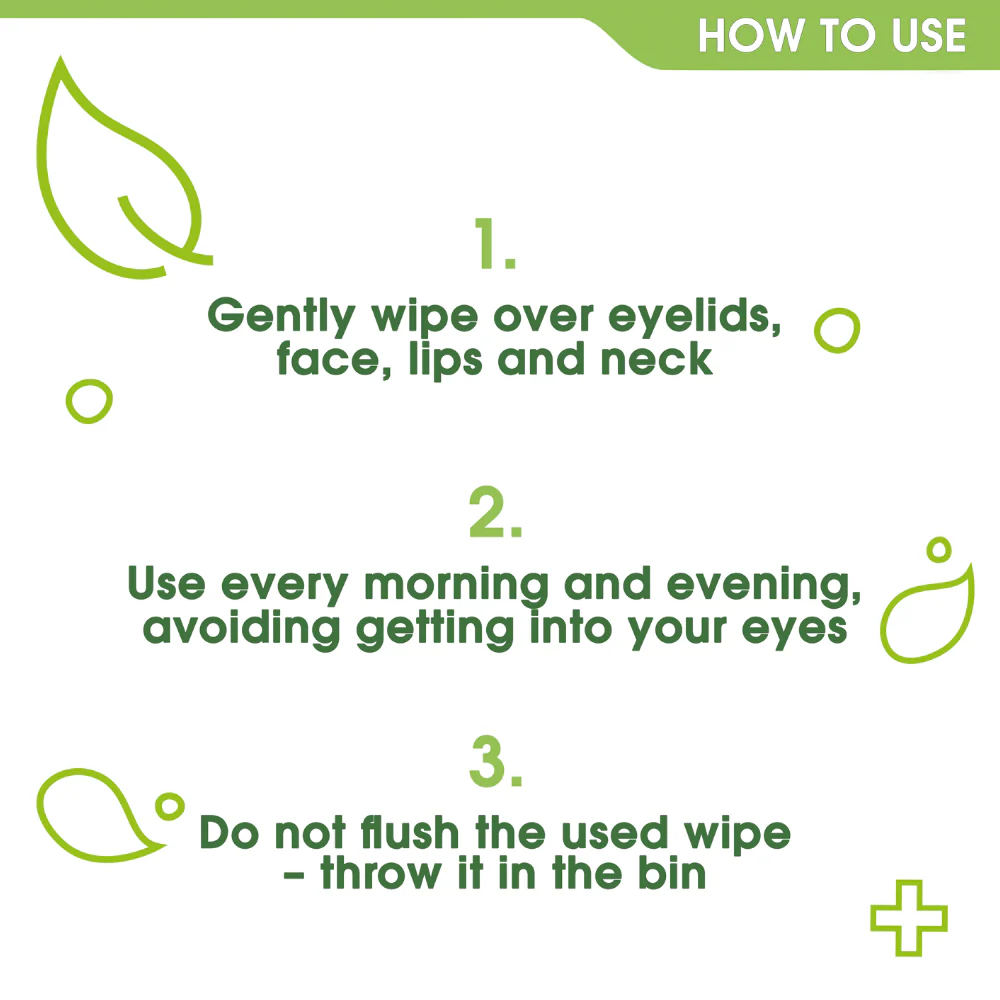 HOW TO USE

1.

Gently wipe over eyelids, face, lips and neck

2.

Use every morning and evening, avoiding getting into your eyes

3.

Do not flush the used wipe – throw it in the bin